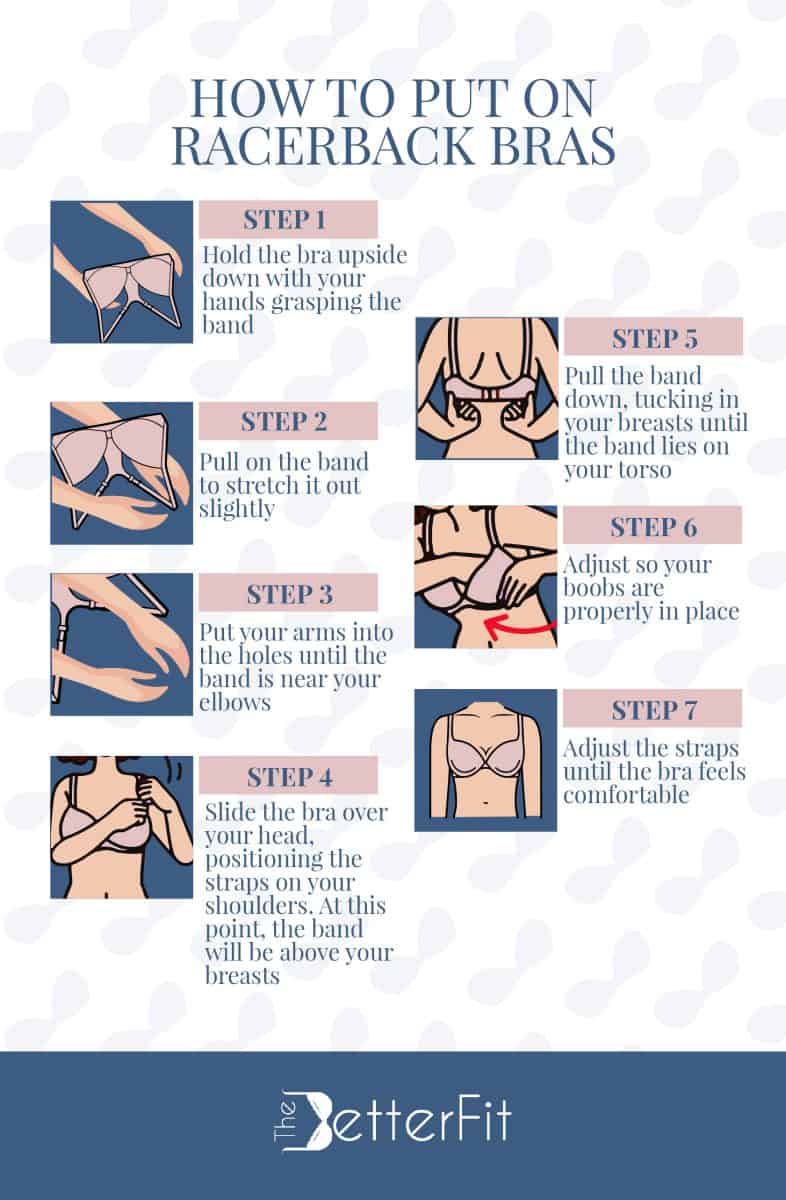 HOW TO PUT ON RACERBACK BRAS

STEP 1
Hold the bra upside down with your hands grasping the band

STEP 2
Pull on the band to stretch it out slightly

STEP 3
Put your arms into the holes until the band is near your elbows

STEP 4
Slide the bra over your head, positioning the straps on your shoulders. At this point, the band will be above your breasts

STEP 5
Pull the band down, tucking in your breasts until the band lies on your torso

STEP 6
Adjust so your boobs are properly in place

STEP 7
Adjust the straps until the bra feels comfortable

The BetterFit